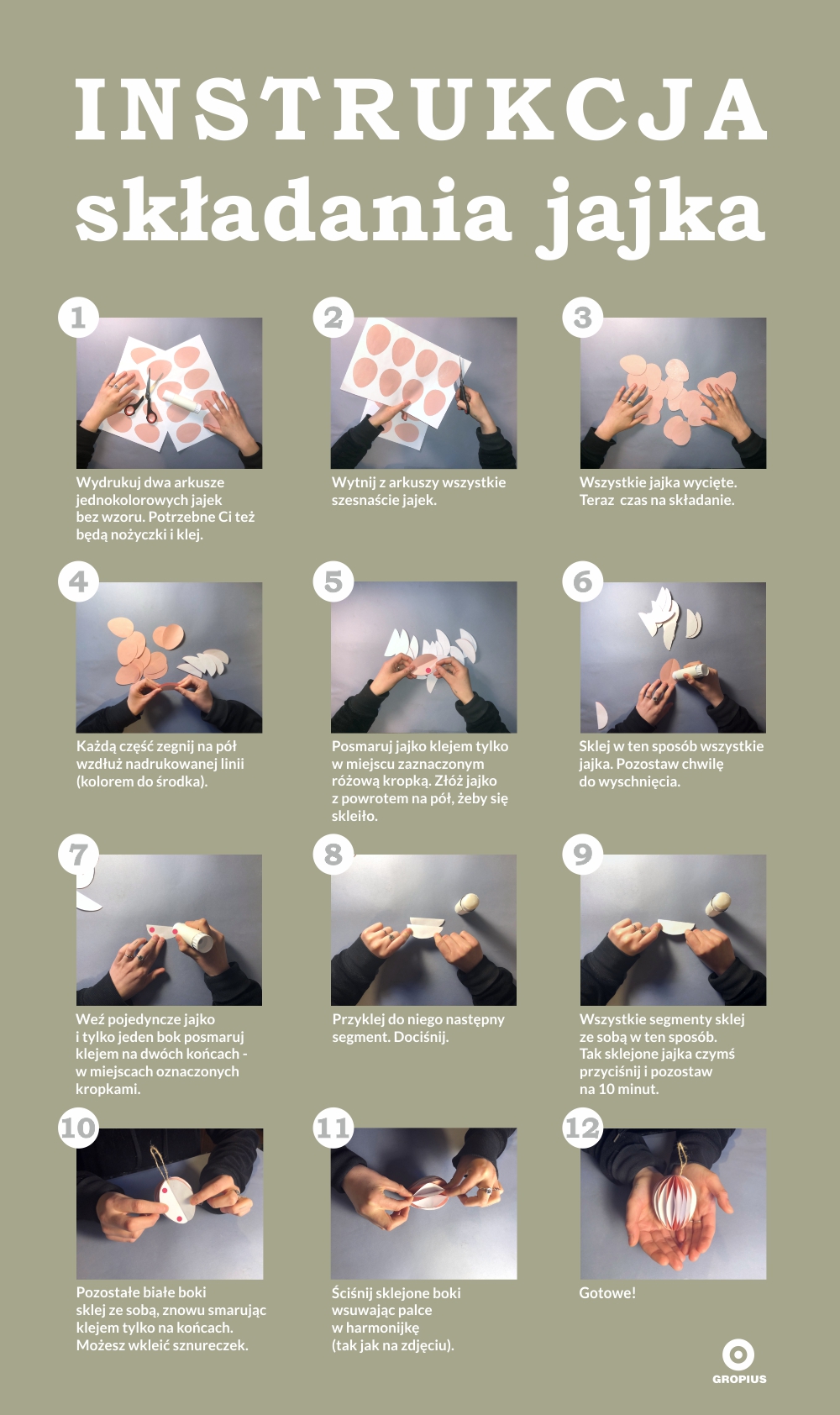 INSTRUKCJA
składania jajka

1
Wydrukuj dwa arkusze jednokolorowych jajek bez wzoru. Potrzebne Ci też będą nożyczki i klej.

2
Wytnij z arkuszy wszystkie szesnaście jajek.

3
Wszystkie jajka wycięte. Teraz czas na składanie.

4
Każdą część zegnij na pół wzdłuż nadrukowanej linii (kolorem do środka).

5
Posmaruj jajko klejem tylko w miejscu zaznaczonym różową kropką. Złóż jajko z powrotem na pół, żeby się skleiło.

6
Sklej w ten sposób wszystkie jajka. Pozostaw chwilę do wyschnięcia.

7
Weź pojedyncze jajko i tylko jeden bok posmaruj klejem na dwóch końcach - w miejscach oznaczonych kropkami.

8
Przyklej do niego następny segment. Dociśnij.

9
Wszystkie segmenty sklej ze sobą w ten sposób. Tak sklejone jajka czymś przyciśnij i pozostaw na 10 minut.

10
Pozostałe białe boki sklej ze sobą, znowu smarując klejem tylko na końcach. Możesz wkleić sznureczek.

11
Ściśnij sklejone boki wsuwając palce w harmonijkę (tak jak na zdjęciu).

12
Gotowe!

GROPIUS